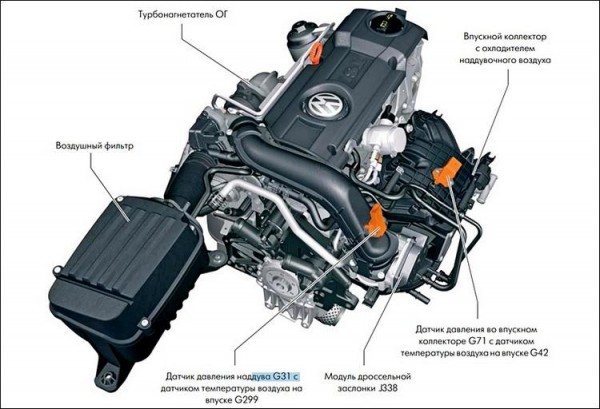 Турбонагнетатель ОГ

Впускной коллектор с охладителем наддувочного воздуха

Воздушный фильтр

Датчик давления во впускном коллекторе G71 с датчиком температуры воздуха на впуске G42

Датчик давления наддува G31 с датчиком температуры воздуха на впуске G299

Модуль дроссельной заслонки J338