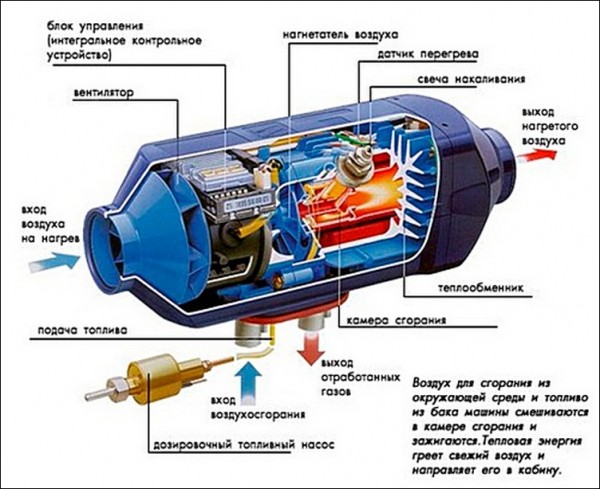 блок управления (интегральное контрольное устройство)

нагнетатель воздуха

датчик перегрева

свеча накаливания

вентилятор

выход нагретого воздуха

вход воздуха на нагрев

теплообменник

камера сгорания

подача топлива

выход отработанных газов

вход воздухосгорания

дозировочный топливный насос

Воздух для сгорания из окружающей среды и топливо из бака машины смешиваются в камере сгорания и зажигаются.Тепловая энергия греет свежий воздух и направляет его в кабину.