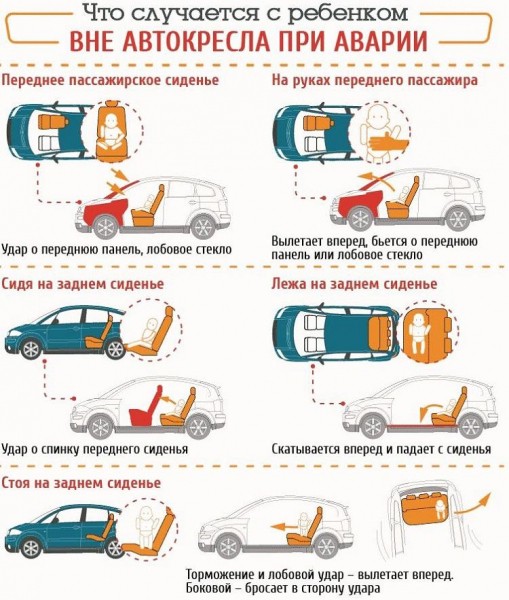 Что случается с ребенком
ВНЕ АВТОКРЕСЛА ПРИ АВАРИИ

Переднее пассажирское сиденье

Удар о переднюю панель, лобовое стекло

На руках переднего пассажира

Вылетает вперед, бьется о переднюю панель или лобовое стекло

Сидя на заднем сиденье

Удар о спинку переднего сиденья

Лежа на заднем сиденье

Скатывается вперед и падает с сиденья

Стоя на заднем сиденье

Торможение и лобовой удар – вылетает вперед. Боковой – бросает в сторону удара