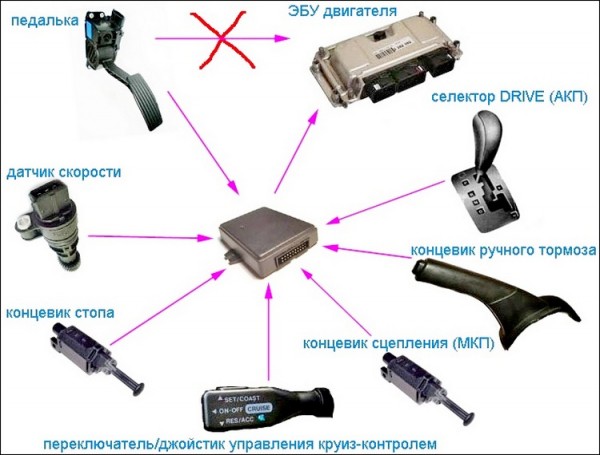 педалька

ЭБУ двигателя

селектор DRIVE (АКП)

датчик скорости

концевик ручного тормоза

концевик стопа

концевик сцепления (МКП)

SET/COAST
ON-OFF CRUISE
RES/ACC

переключатель/джойстик управления круиз-контролем