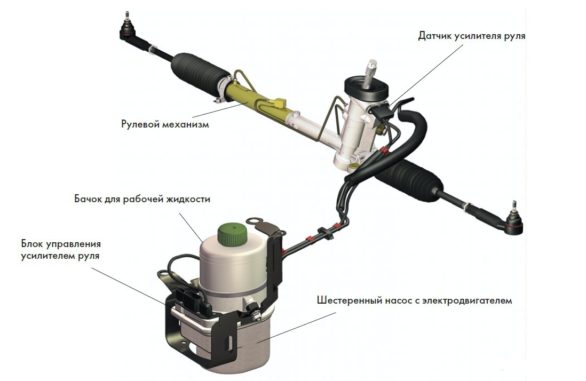 Датчик усилителя руля

Рулевой механизм

Бачок для рабочей жидкости

Блок управления усилителем руля

Шестеренный насос с электродвигателем