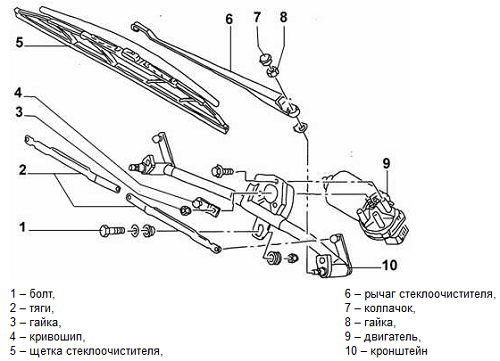 5
6
7
8
4
3
2
9
1
10

1 – болт,
2 – тяги,
3 – гайка,
4 – кривошип,
5 – щетка стеклоочистителя,

6 – рычаг стеклоочистителя,
7 – колпачок,
8 – гайка,
9 – двигатель,
10 – кронштейн