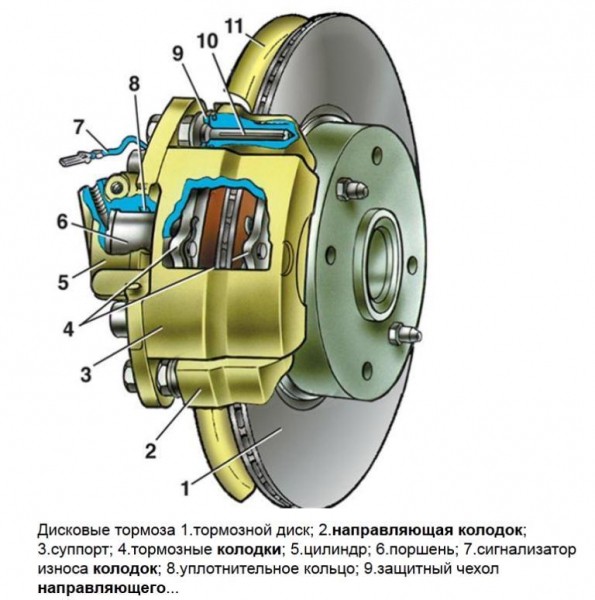 11
10
9
8
7
6
5
4
3
2
1

Дисковые тормоза 1.тормозной диск; 2.направляющая колодок; 3.суппорт; 4.тормозные колодки; 5.цилиндр; 6.поршень; 7.сигнализатор износа колодок; 8.уплотнительное кольцо; 9.защитный чехол направляющего...