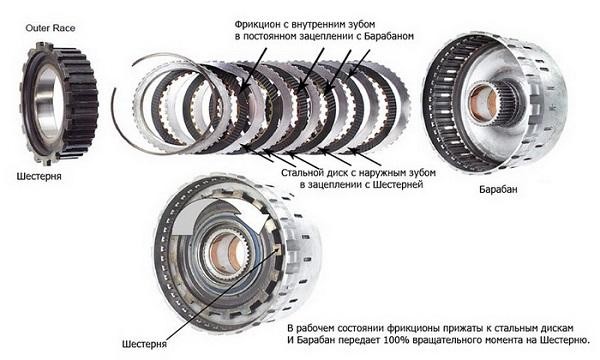 Outer Race

Фрикцион с внутренним зубом
в постоянном зацеплении с Барабаном

Шестерня

Стальной диск с наружным зубом
в зацеплении с Шестерней

Барабан

Шестерня

В рабочем состоянии фрикционы прижаты к стальным дискам
И Барабан передает 100% вращательного момента на Шестерню.