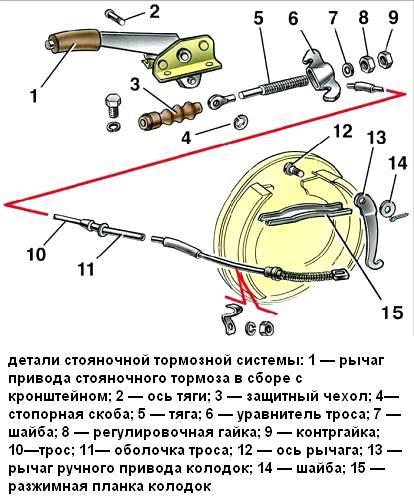 2
5
6
7
8
9
1
3
4
12
13
14
10
11
15

детали стояночной тормозной системы: 1 — рычаг привода стояночного тормоза в сборе с кронштейном; 2 — ось тяги; 3 — защитный чехол; 4— стопорная скоба; 5 — тяга; 6 — уравнитель троса; 7 — шайба; 8 — регулировочная гайка; 9 — контргайка; 10—трос; 11— оболочка троса; 12 — ось рычага; 13 — рычаг ручного привода колодок; 14 — шайба; 15 — разжимная планка колодок