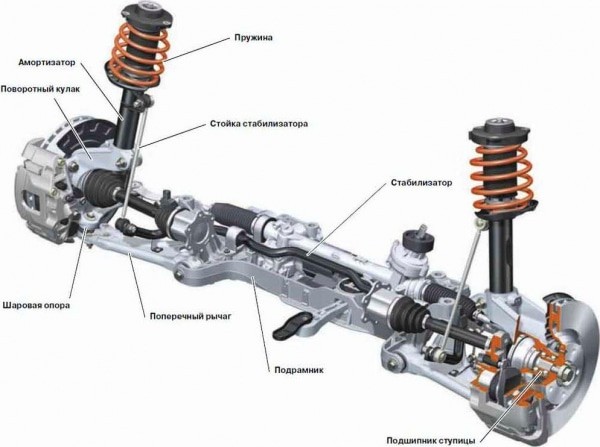 Пружина
Амортизатор
Поворотный кулак
Стойка стабилизатора
Стабилизатор
Шаровая опора
Поперечный рычаг
Подрамник
Подшипник ступицы