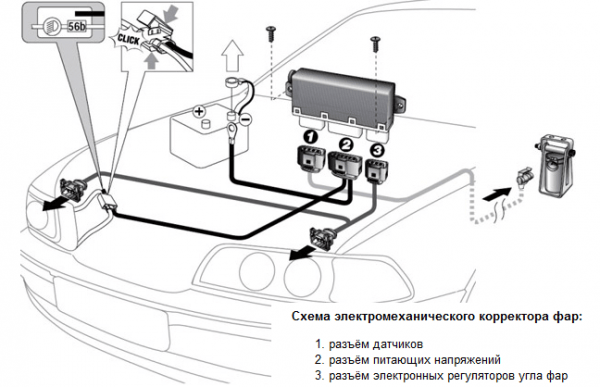 56b

CLICK

+

−

1

2

3

Схема электромеханического корректора фар:

1. разъём датчиков
2. разъём питающих напряжений
3. разъём электронных регуляторов угла фар