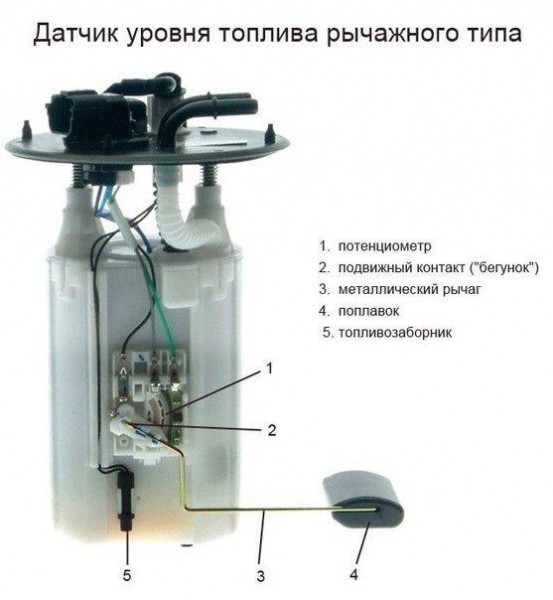 Датчик уровня топлива рычажного типа

1. потенциометр
2. подвижный контакт ("бегунок")
3. металлический рычаг
4. поплавок
5. топливозаборник

1
2
5
3
4