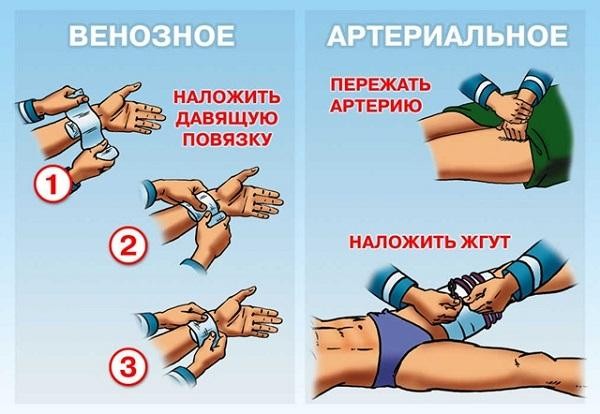 ВЕНОЗНОЕ

НАЛОЖИТЬ ДАВЯЩУЮ ПОВЯЗКУ

1

2

3

АРТЕРИАЛЬНОЕ

ПЕРЕЖАТЬ АРТЕРИЮ

НАЛОЖИТЬ ЖГУТ