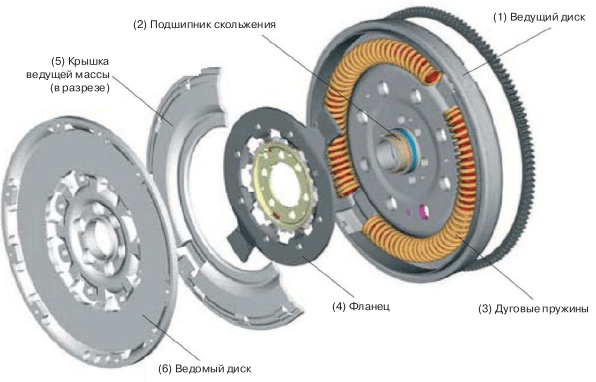 (2) Подшипник скольжения

(1) Ведущий диск

(5) Крышка ведущей массы (в разрезе)

(4) Фланец

(3) Дуговые пружины

(6) Ведомый диск