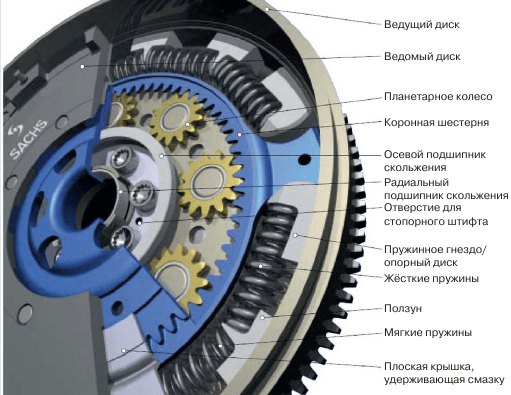 SACHS

Ведущий диск

Ведомый диск

Планетарное колесо

Коронная шестерня

Осевой подшипник скольжения

Радиальный подшипник скольжения

Отверстие для стопорного штифта

Пружинное гнездо/ опорный диск

Жёсткие пружины

Ползун

Мягкие пружины

Плоская крышка, удерживающая смазку