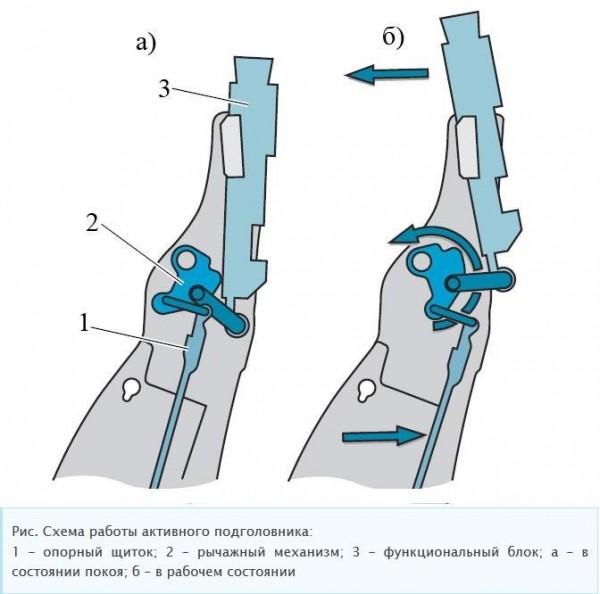 а)

б)

3

2

1

Рис. Схема работы активного подголовника:
1 – опорный щиток; 2 – рычажный механизм; 3 – функциональный блок; а – в состоянии покоя; б – в рабочем состоянии